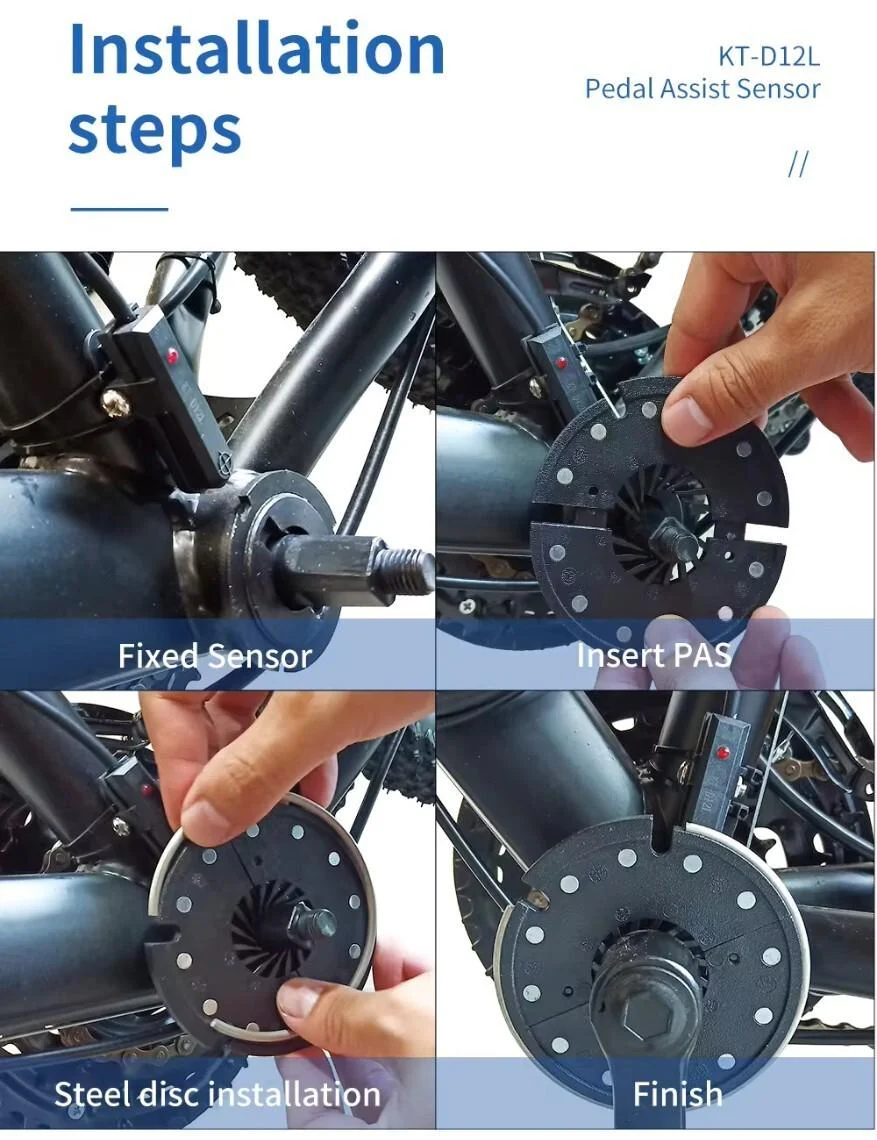 Installation steps

KT-D12L
Pedal Assist Sensor

//

Fixed Sensor

Insert PAS

Steel disc installation

Finish